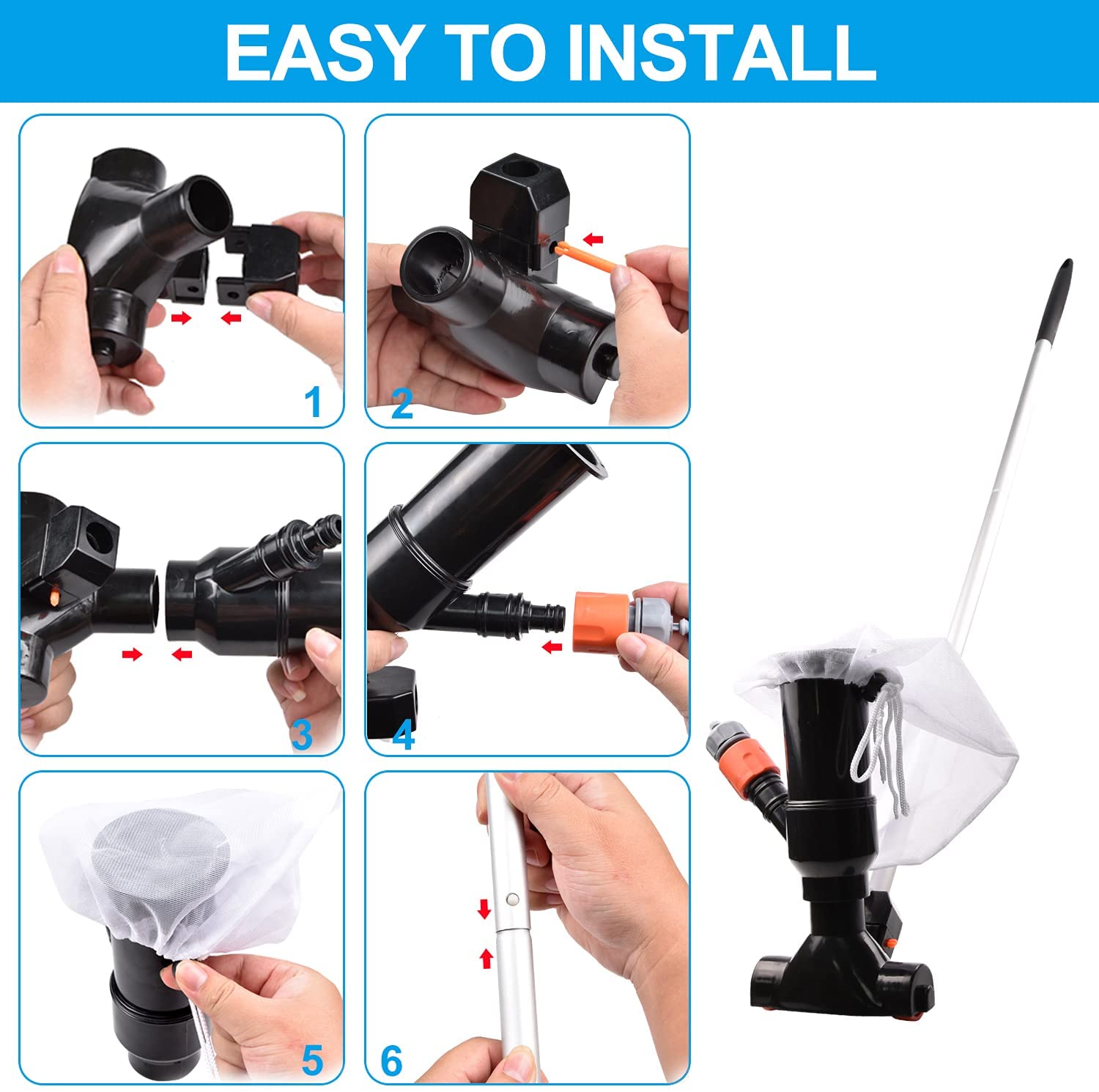 EASY TO INSTALL

1

2

3

4

5

6