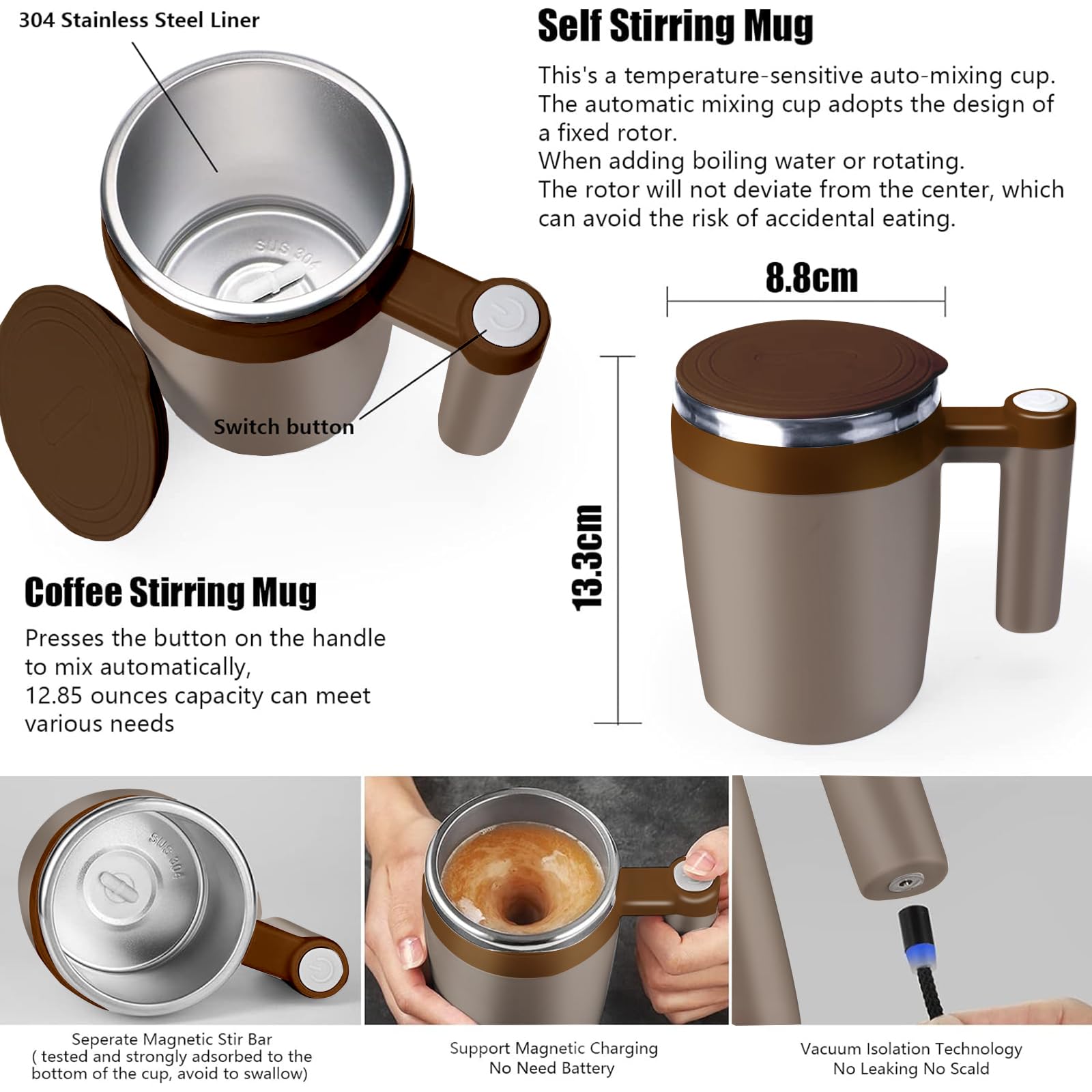 304 Stainless Steel Liner

SUS 304

Switch button

Self Stirring Mug

This's a temperature-sensitive auto-mixing cup.
The automatic mixing cup adopts the design of a fixed rotor.
When adding boiling water or rotating.
The rotor will not deviate from the center, which can avoid the risk of accidental eating.

8.8cm

13.3cm

Coffee Stirring Mug

Presses the button on the handle to mix automatically,
12.85 ounces capacity can meet various needs

SUS 304

Seperate Magnetic Stir Bar
( tested and strongly adsorbed to the bottom of the cup, avoid to swallow)

Support Magnetic Charging
No Need Battery

Vacuum Isolation Technology
No Leaking No Scald