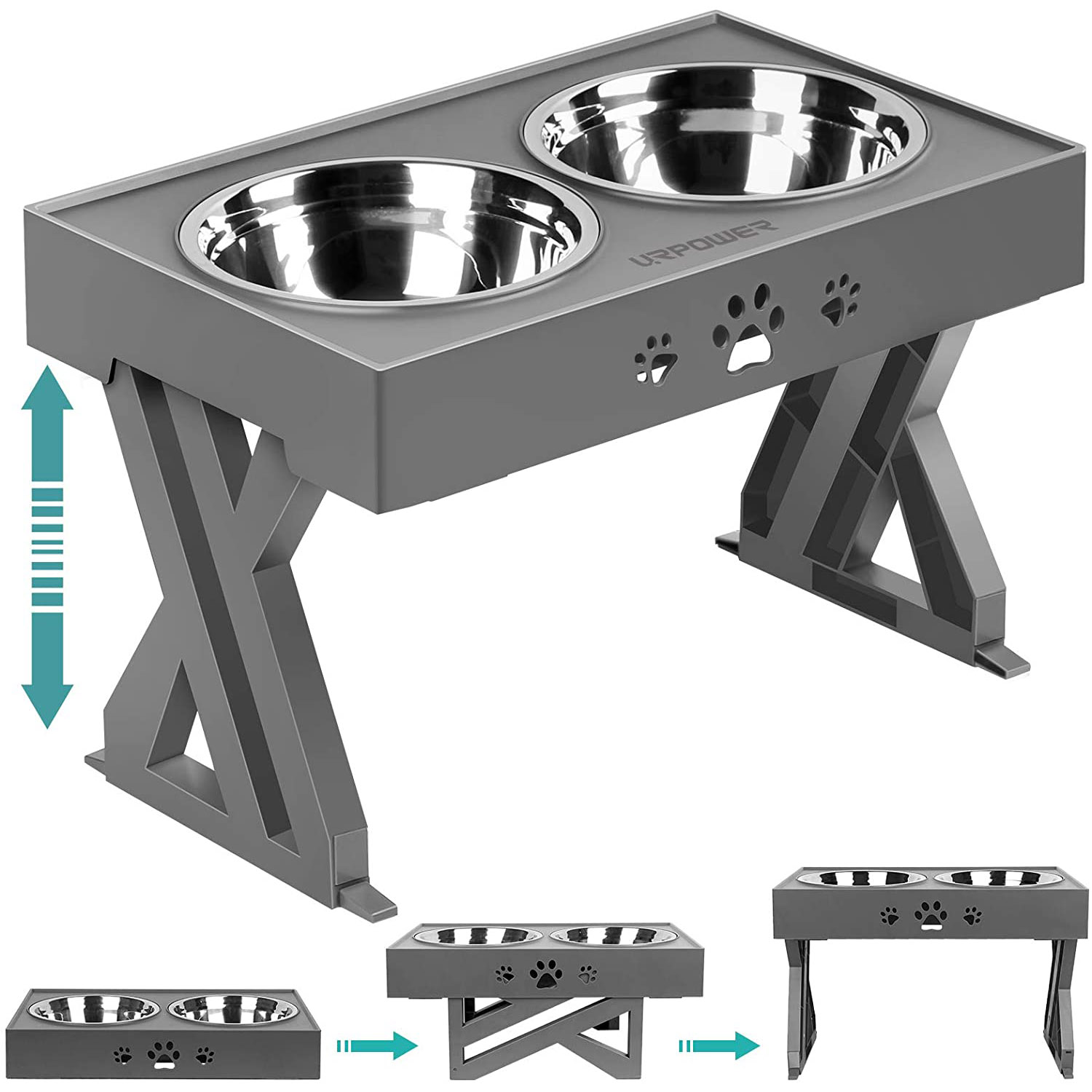 URPOWER