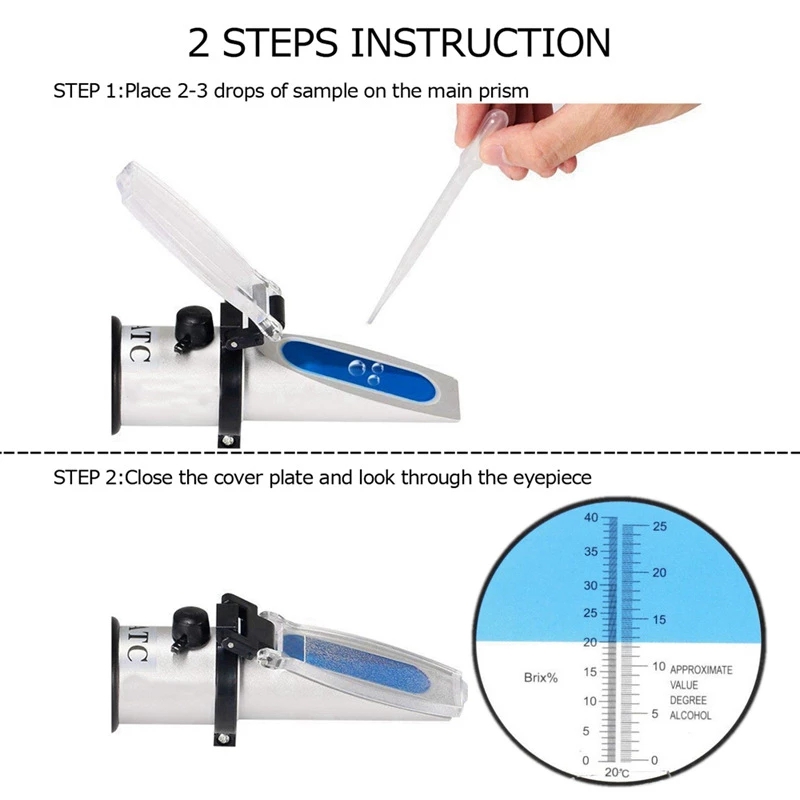 2 STEPS INSTRUCTION

STEP 1:Place 2-3 drops of sample on the main prism

ATC

STEP 2:Close the cover plate and look through the eyepiece

ATC

40
35
30
25
20
15
10
5
0

25
20
15
10
5
0

Brix%

APPROXIMATE VALUE DEGREE ALCOHOL

20°C