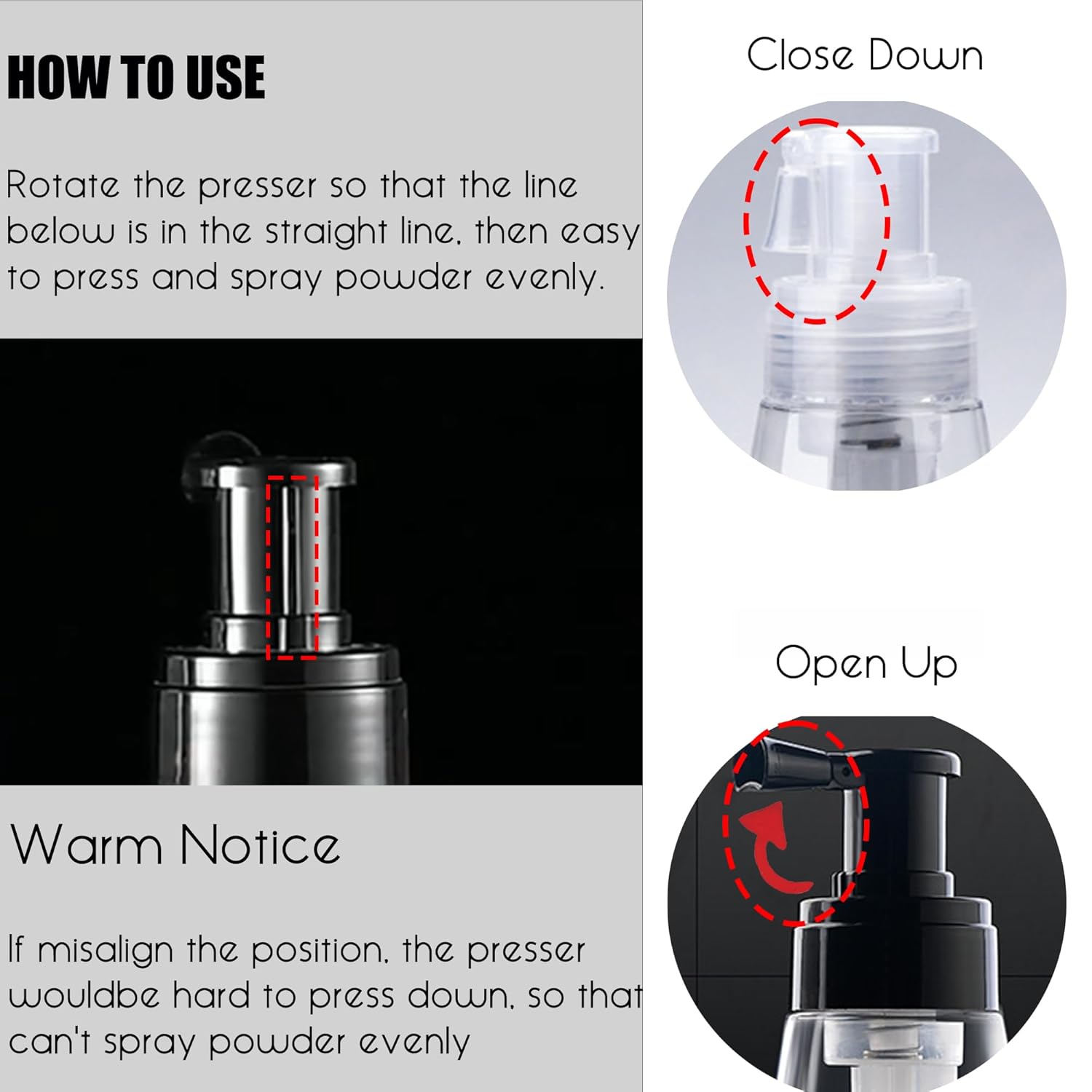 HOW TO USE

Rotate the presser so that the line below is in the straight line, then easy to press and spray powder evenly.

Warm Notice

If misalign the position, the presser wouldbe hard to press down, so that can't spray powder evenly

Close Down

Open Up