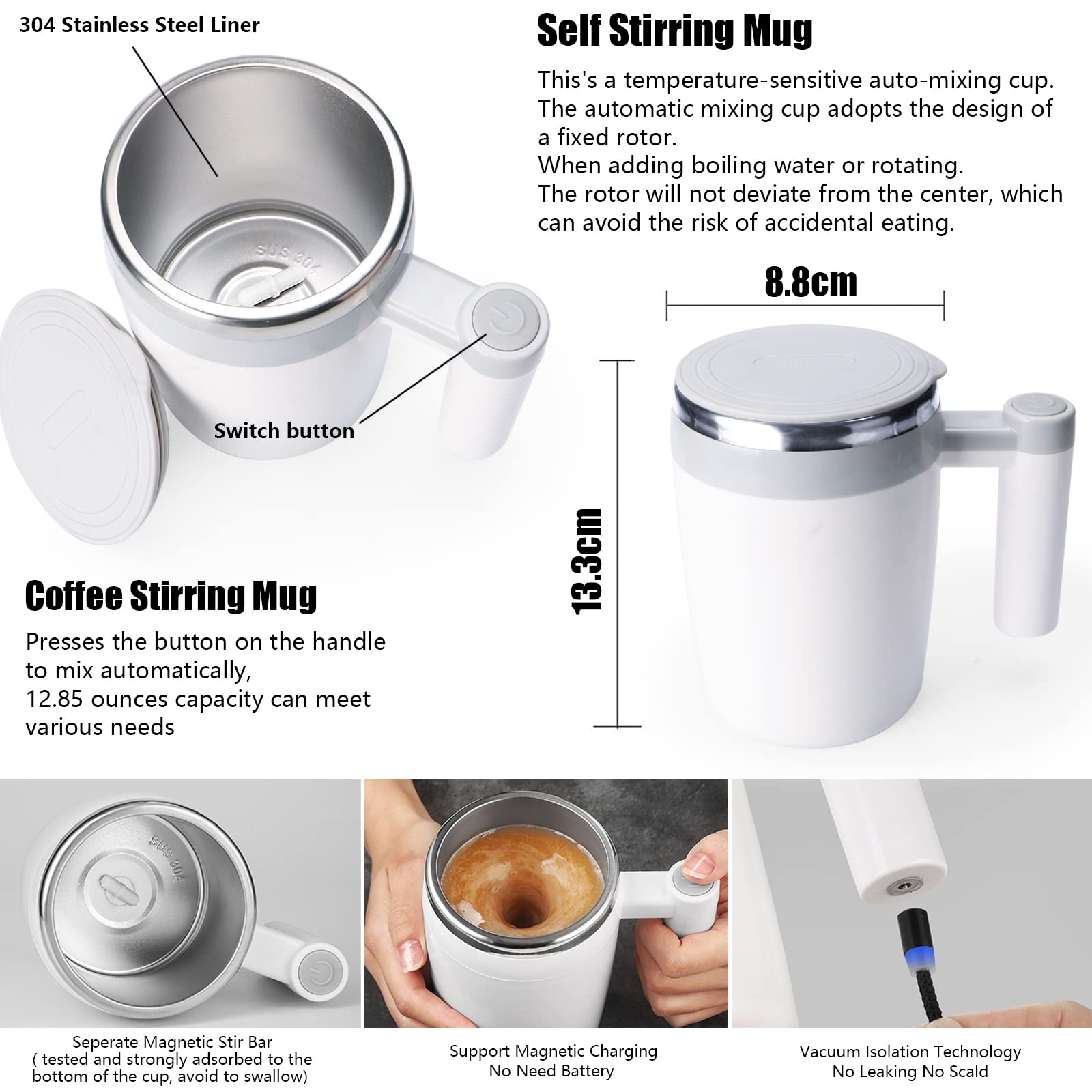 304 Stainless Steel Liner

SUS 304

Switch button

Self Stirring Mug

This's a temperature-sensitive auto-mixing cup.
The automatic mixing cup adopts the design of a fixed rotor.
When adding boiling water or rotating.
The rotor will not deviate from the center, which can avoid the risk of accidental eating.

8.8cm

13.3cm

Coffee Stirring Mug

Presses the button on the handle to mix automatically,
12.85 ounces capacity can meet various needs

SUS 304

Seperate Magnetic Stir Bar
( tested and strongly adsorbed to the bottom of the cup, avoid to swallow)

Support Magnetic Charging
No Need Battery

Vacuum Isolation Technology
No Leaking No Scald