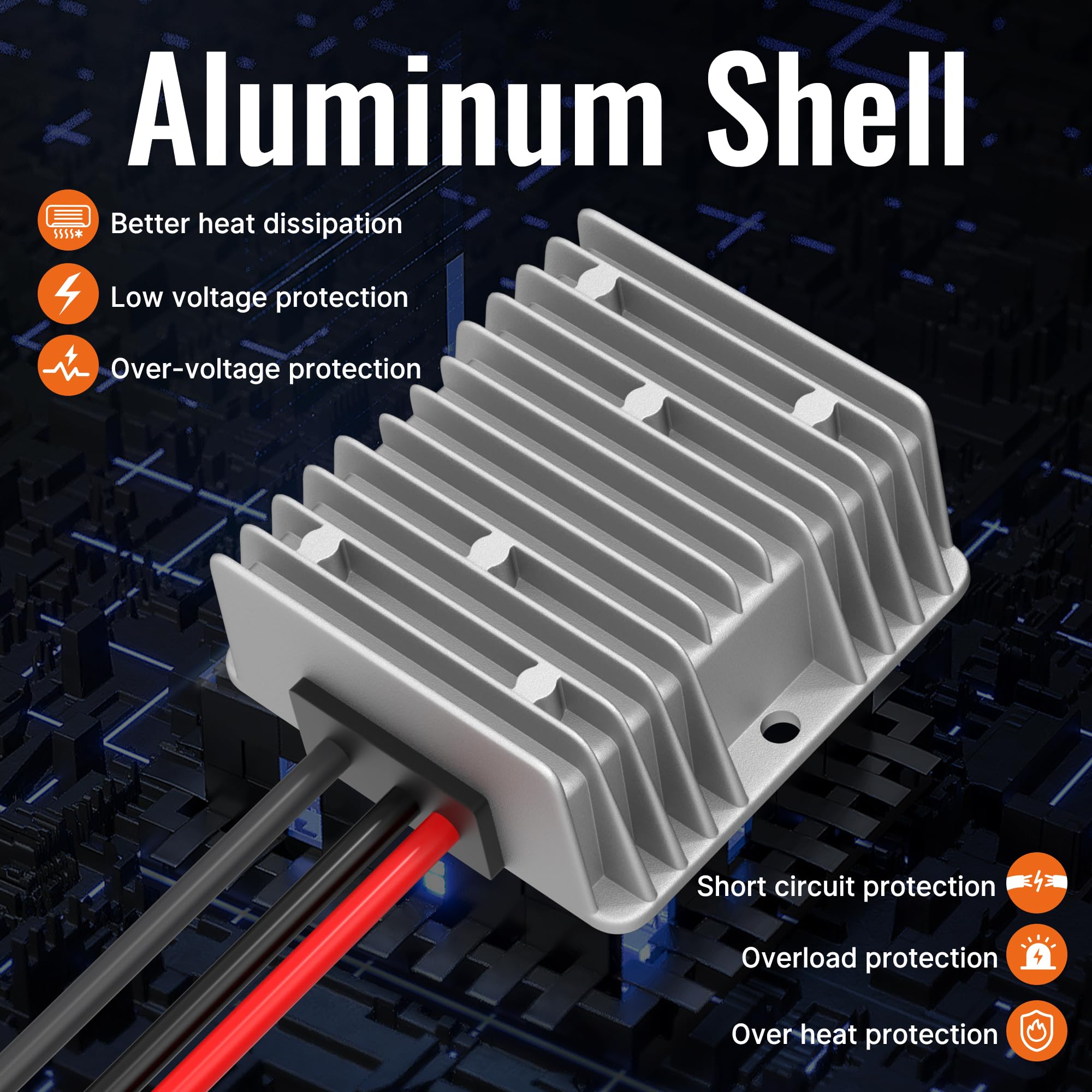 Aluminum Shell

Better heat dissipation

Low voltage protection

Over-voltage protection

Short circuit protection

Overload protection

Over heat protection